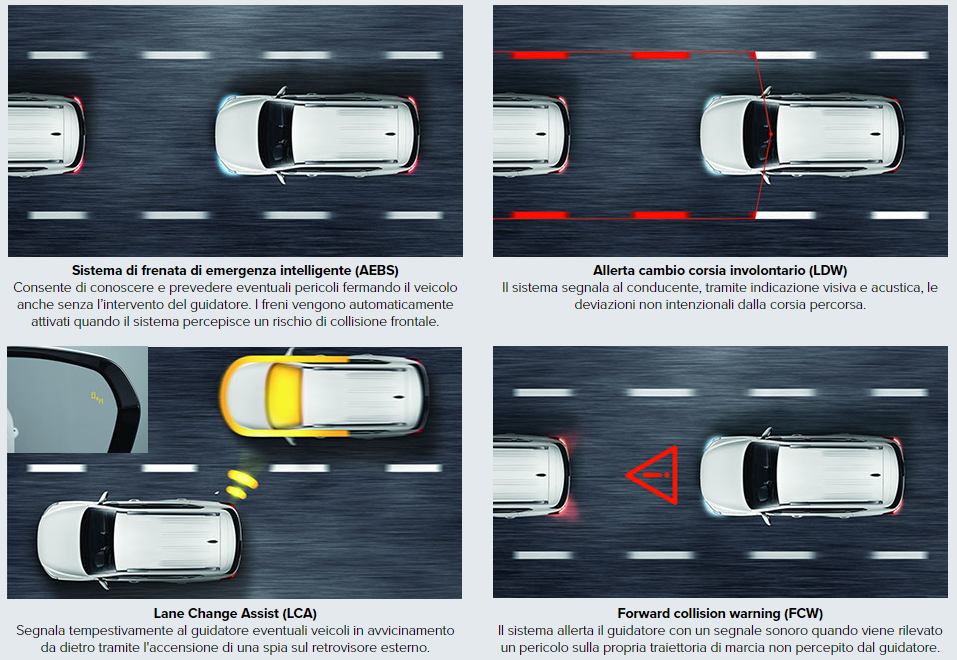 Sistema di frenata di emergenza intelligente (AEBS)
Consente di conoscere e prevedere eventuali pericoli fermando il veicolo anche senza l'intervento del guidatore. I freni vengono automaticamente attivati quando il sistema percepisce un rischio di collisione frontale.

Allerta cambio corsia involontario (LDW)
Il sistema segnala al conducente, tramite indicazione visiva e acustica, le deviazioni non intenzionali dalla corsia percorsa.

Lane Change Assist (LCA)
Segnala tempestivamente al guidatore eventuali veicoli in avvicinamento da dietro tramite l'accensione di una spia sul retrovisore esterno.

Forward collision warning (FCW)
Il sistema allerta il guidatore con un segnale sonoro quando viene rilevato un pericolo sulla propria traiettoria di marcia non percepito dal guidatore.